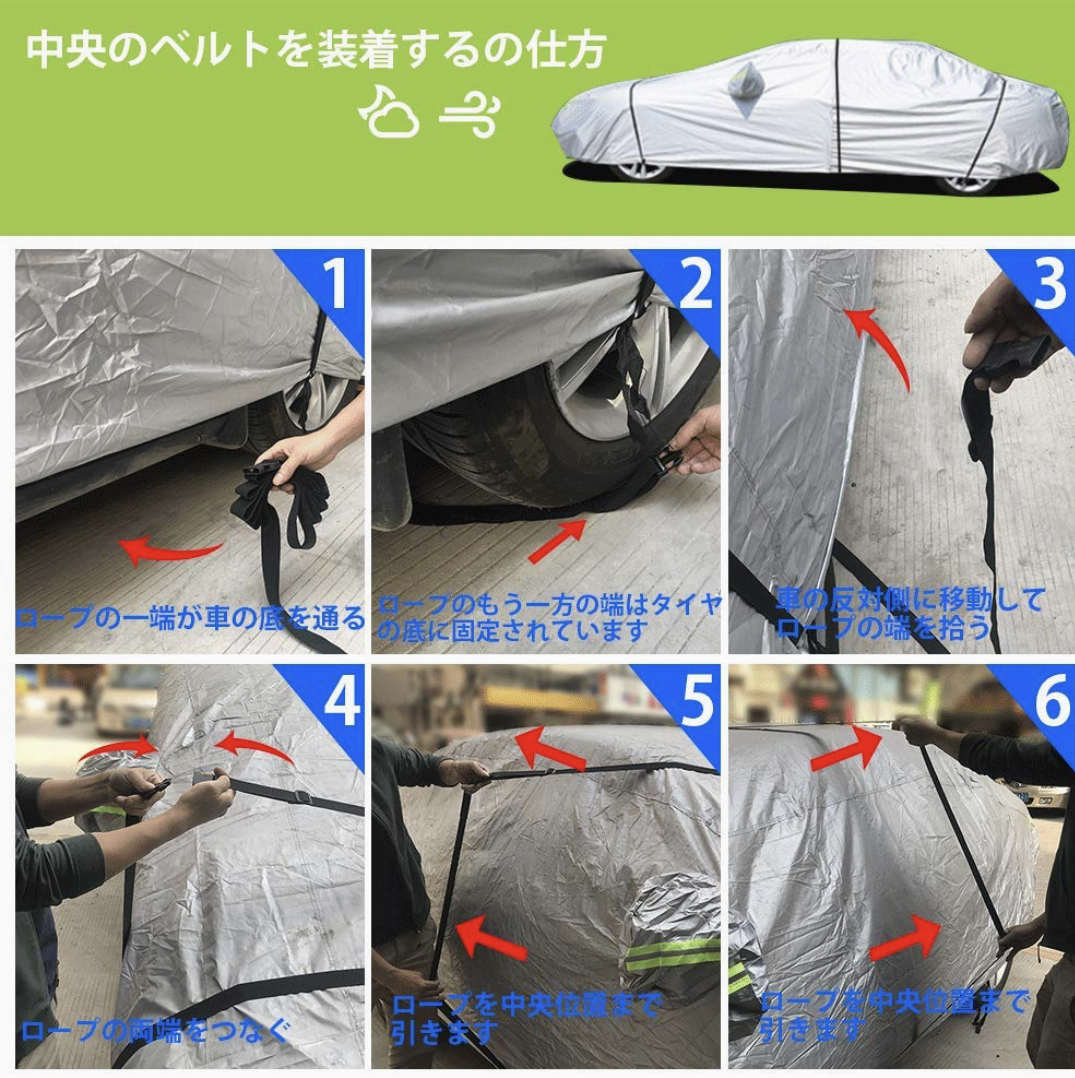 中央のベルトを装着するの仕方

1
ロープの一端が車の底を通る

2
ロープのもう一方の端はタイヤの底に固定されています

3
車の反対側に移動してロープの端を拾う

4
ロープの両端をつなぐ

5
ロープを中央位置まで引きます

6
ロープを中央位置まで引きます